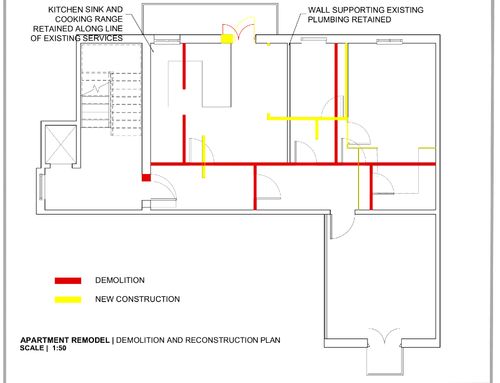 KITCHEN SINK AND COOKING RANGE RETAINED ALONG LINE OF EXISTING SERVICES

WALL SUPPORTING EXISTING PLUMBING RETAINED

DEMOLITION

NEW CONSTRUCTION

APARTMENT REMODEL | DEMOLITION AND RECONSTRUCTION PLAN
SCALE | 1:50